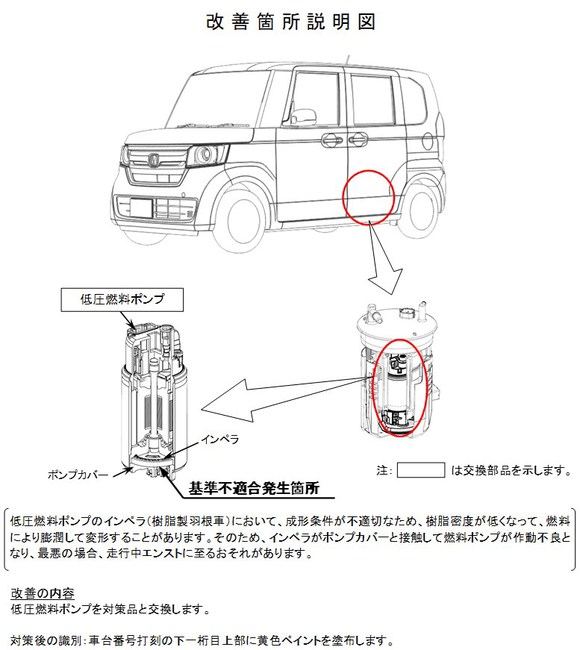 改善箇所説明図

低圧燃料ポンプ

インペラ

ポンプカバー

基準不適合発生箇所

注：　　　は交換部品を示します。

低圧燃料ポンプのインペラ（樹脂製羽根車）において、成形条件が不適切なため、樹脂密度が低くなって、燃料により膨潤して変形することがあります。そのため、インペラがポンプカバーと接触して燃料ポンプが作動不良となり、最悪の場合、走行中エンストに至るおそれがあります。

改善の内容
低圧燃料ポンプを対策品と交換します。

対策後の識別：車台番号打刻の下一桁目上部に黄色ペイントを塗布します。